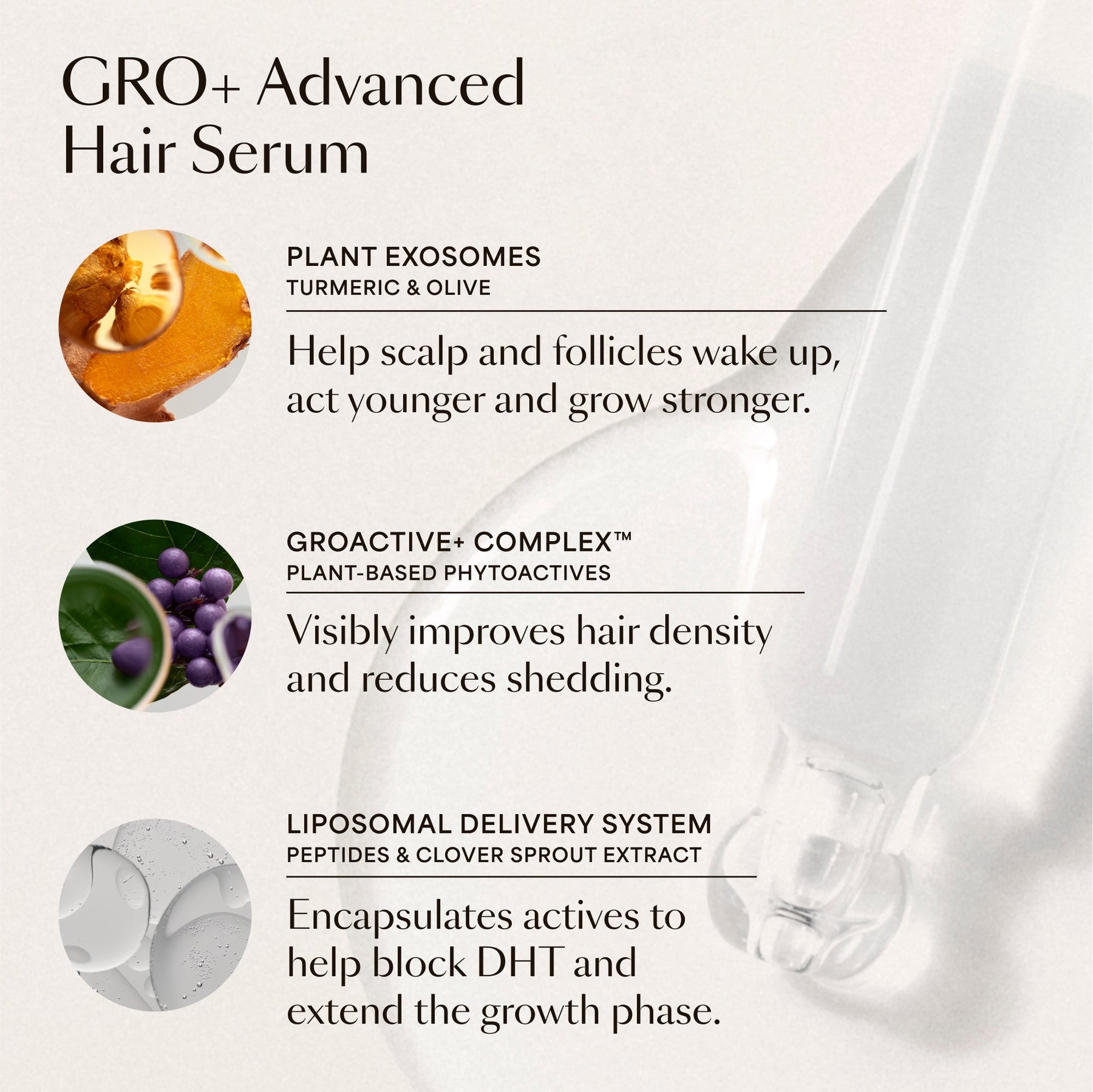 GRO+ Advanced Hair Serum

PLANT EXOSOMES
TURMERIC & OLIVE

Help scalp and follicles wake up, act younger and grow stronger.

GROACTIVE+ COMPLEX™
PLANT-BASED PHYTOACTIVES

Visibly improves hair density and reduces shedding.

LIPOSOMAL DELIVERY SYSTEM
PEPTIDES & CLOVER SPROUT EXTRACT

Encapsulates actives to help block DHT and extend the growth phase.