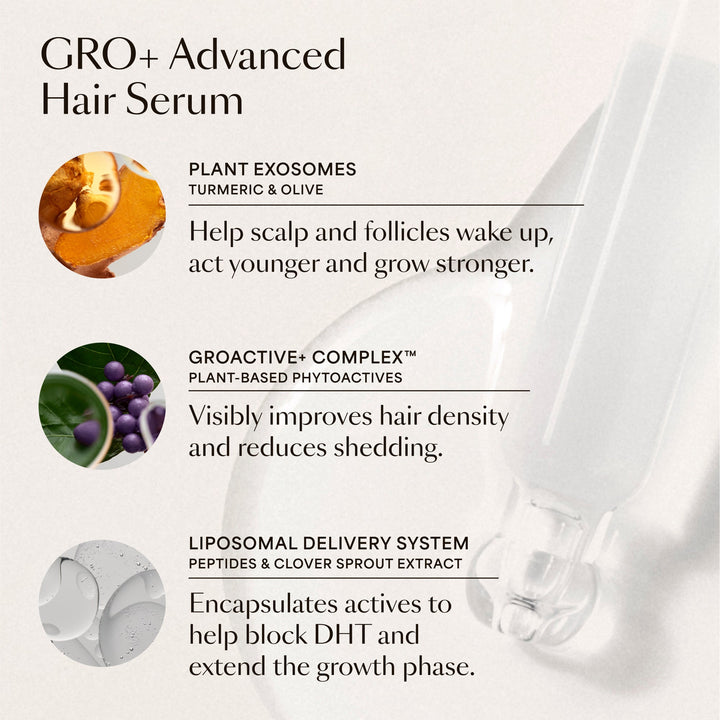 GRO+ Advanced Hair Serum

PLANT EXOSOMES
TURMERIC & OLIVE

Help scalp and follicles wake up, act younger and grow stronger.

GROACTIVE+ COMPLEX™
PLANT-BASED PHYTOACTIVES

Visibly improves hair density and reduces shedding.

LIPOSOMAL DELIVERY SYSTEM
PEPTIDES & CLOVER SPROUT EXTRACT

Encapsulates actives to help block DHT and extend the growth phase.